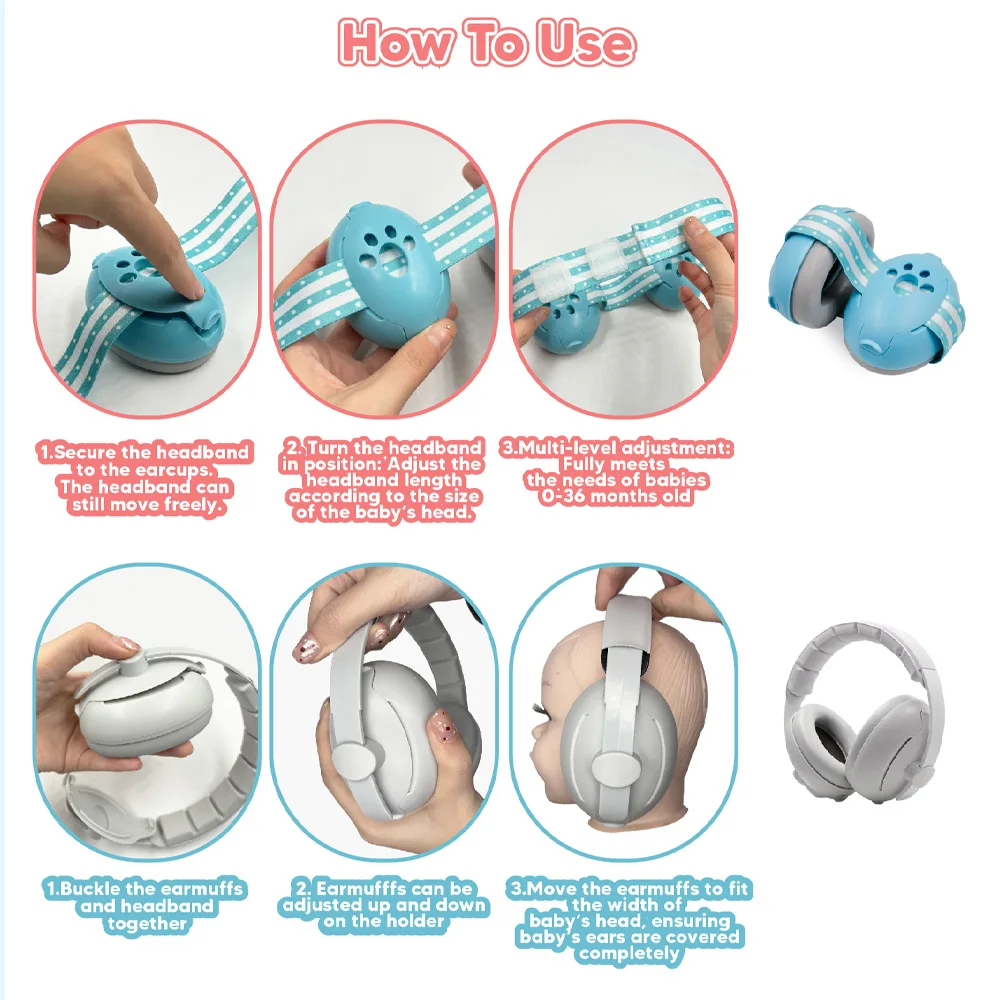 How To Use

1.Secure the headband to the earcups. The headband can still move freely.

2. Turn the headband in position: Adjust the headband length according to the size of the baby's head.

3.Multi-level adjustment: Fully meets the needs of babies 0-36 months old

1.Buckle the earmuffs and headband together

2. Earmuffs can be adjusted up and down on the holder

3.Move the earmuffs to fit the width of baby's head, ensuring baby's ears are covered completely