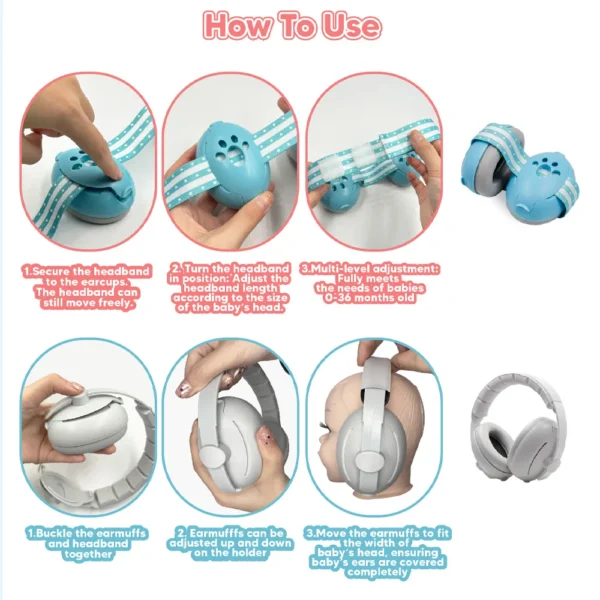 How To Use

1.Secure the headband to the earcups. The headband can still move freely.

2. Turn the headband in position: Adjust the headband length according to the size of the baby's head.

3.Multi-level adjustment: Fully meets the needs of babies 0-36 months old

1.Buckle the earmuffs and headband together

2. Earmufffs can be adjusted up and down on the holder

3.Move the earmuffs to fit the width of baby's head, ensuring baby's ears are covered completely